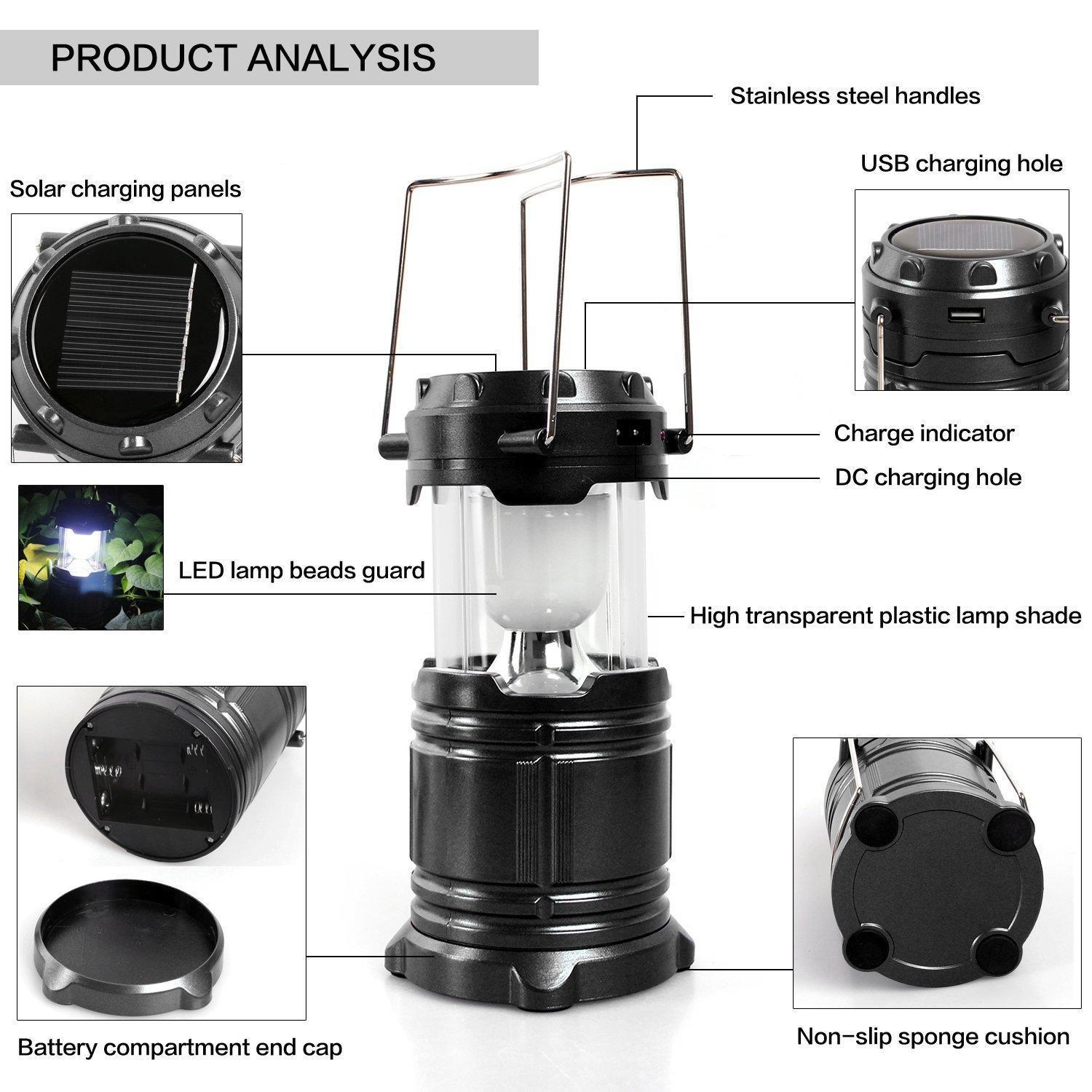 PRODUCT ANALYSIS

Stainless steel handles

Solar charging panels

USB charging hole

Charge indicator

DC charging hole

LED lamp beads guard

High transparent plastic lamp shade

Battery compartment end cap

Non-slip sponge cushion