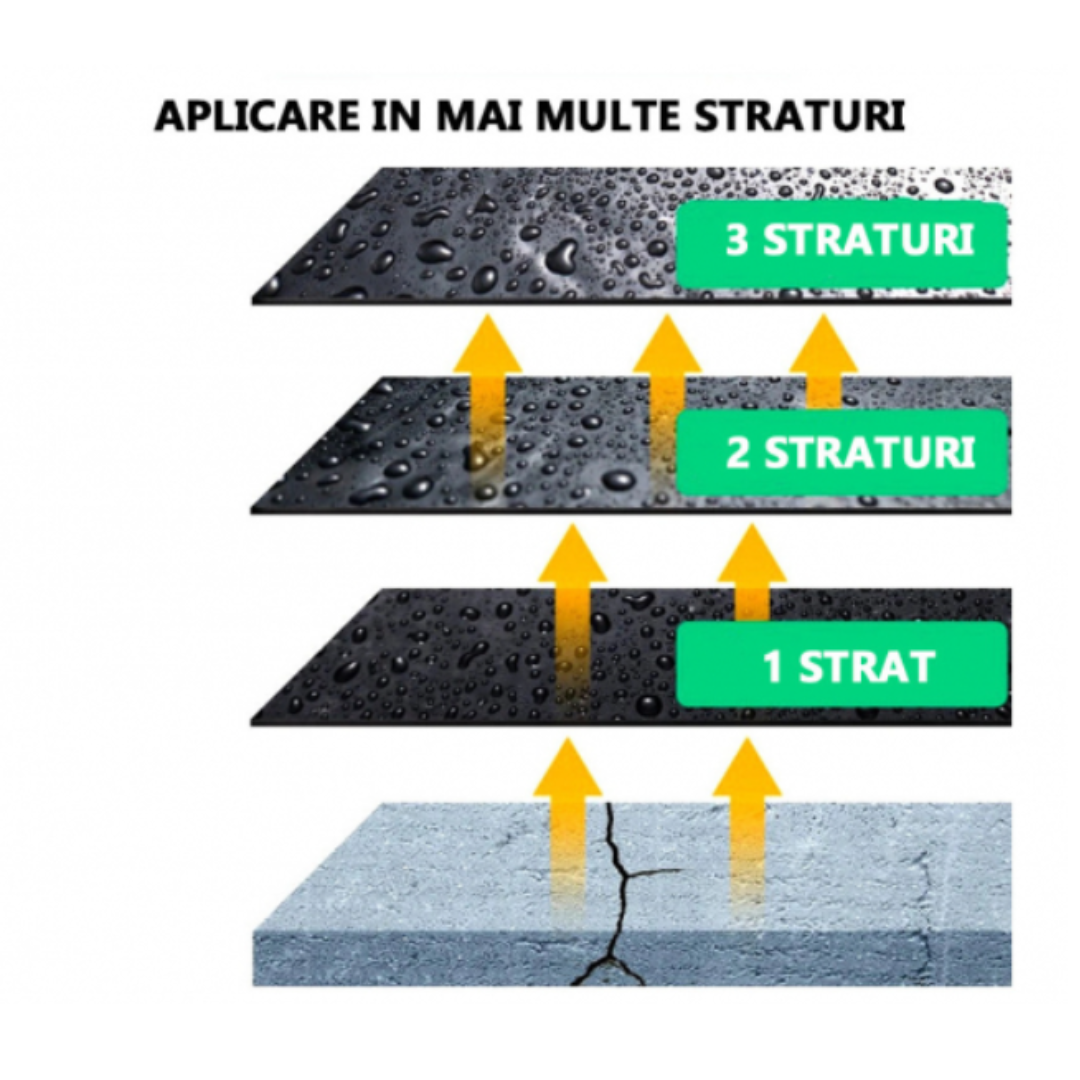 APLICARE IN MAI MULTE STRATURI

3 STRATURI

2 STRATURI

1 STRAT