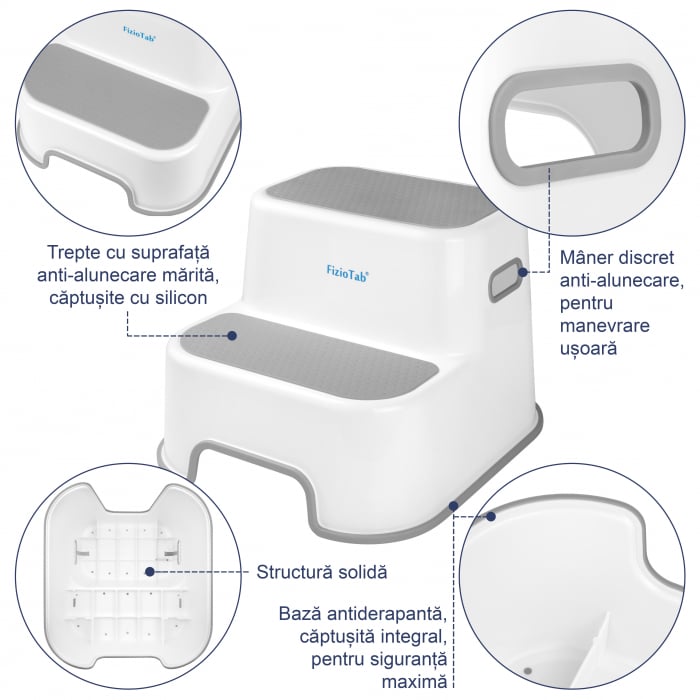 FizioTab®

Trepte cu suprafață anti-alunecare mărită, căptușite cu silicon

FizioTab®

Mâner discret anti-alunecare, pentru manevrare ușoară

Structură solidă

Bază antiderapantă, căptușită integral, pentru siguranță maximă