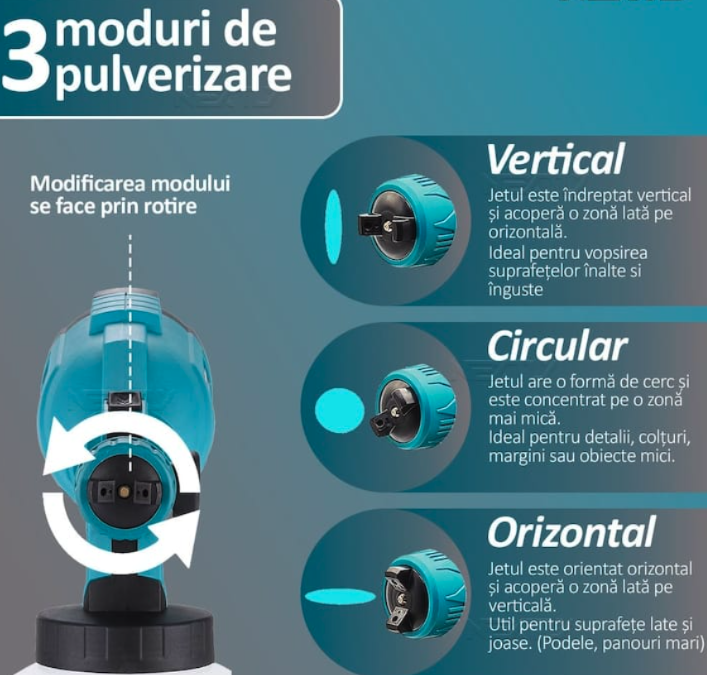 3 moduri de pulverizare

Modificarea modului se face prin rotire

Vertical
Jetul este îndreptat vertical și acoperă o zonă lată pe orizontală.
Ideal pentru vopsirea suprafețelor înalte si înguste

Circular
Jetul are o formă de cerc și este concentrat pe o zonă mai mică.
Ideal pentru detalii, colțuri, margini sau obiecte mici.

Orizontal
Jetul este orientat orizontal și acoperă o zonă lată pe verticală.
Util pentru suprafețe late și joase. (Podele, panouri mari)