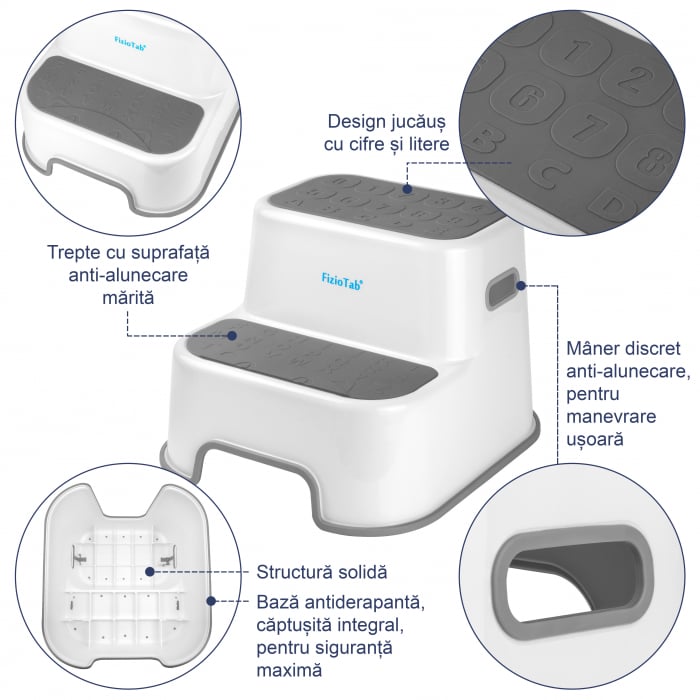 FizioTab®

Design jucăuș cu cifre și litere

1 2 6 7 8 B C D

Trepte cu suprafață anti-alunecare mărită

FizioTab®

Mâner discret anti-alunecare, pentru manevrare ușoară

Structură solidă

Bază antiderapantă, căptușită integral, pentru siguranță maximă