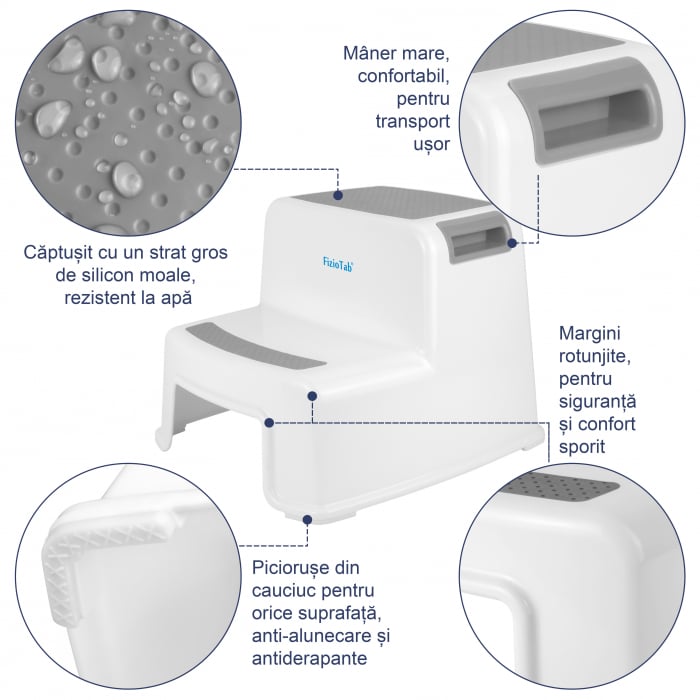 Mâner mare, confortabil, pentru transport ușor

Căptușit cu un strat gros de silicon moale, rezistent la apă

FizioTab

Margini rotunjite, pentru siguranță și confort sporit

Piciorușe din cauciuc pentru orice suprafață, anti-alunecare și antiderapante