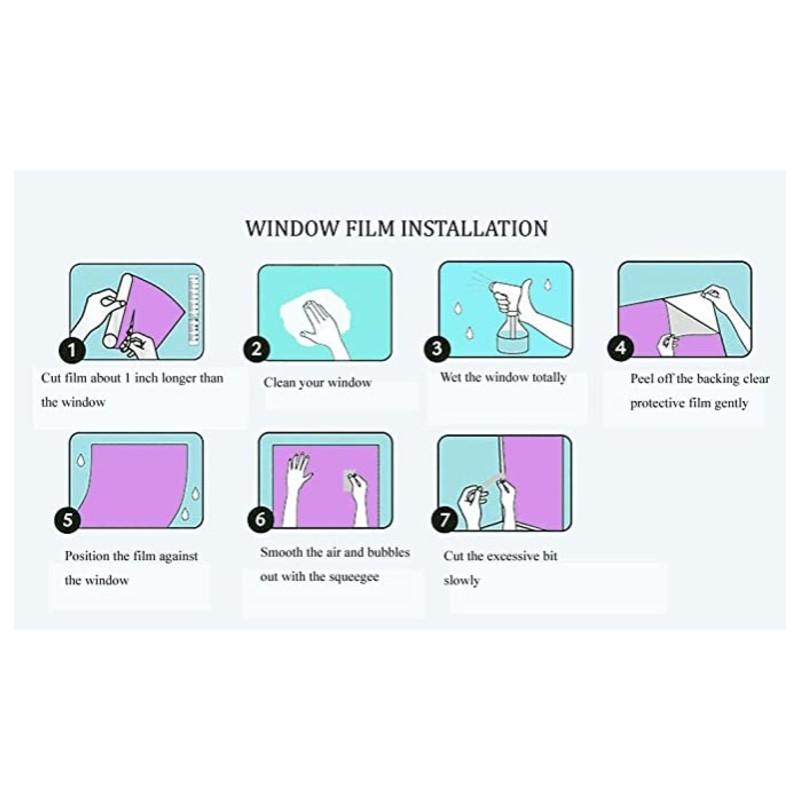 WINDOW FILM INSTALLATION

1
Cut film about 1 inch longer than the window

2
Clean your window

3
Wet the window totally

4
Peel off the backing clear protective film gently

5
Position the film against the window

6
Smooth the air and bubbles out with the squeegee

7
Cut the excessive bit slowly