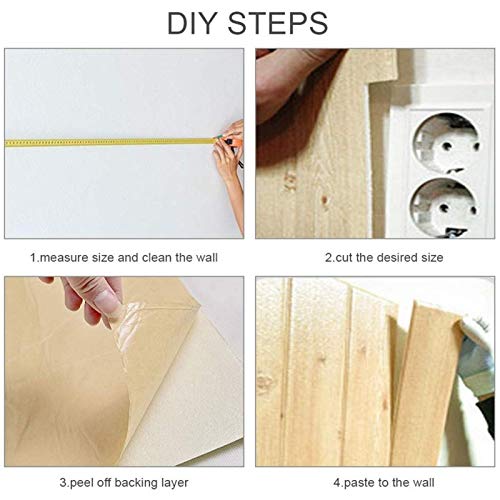 DIY STEPS

1.measure size and clean the wall

2.cut the desired size

3.peel off backing layer

4.paste to the wall