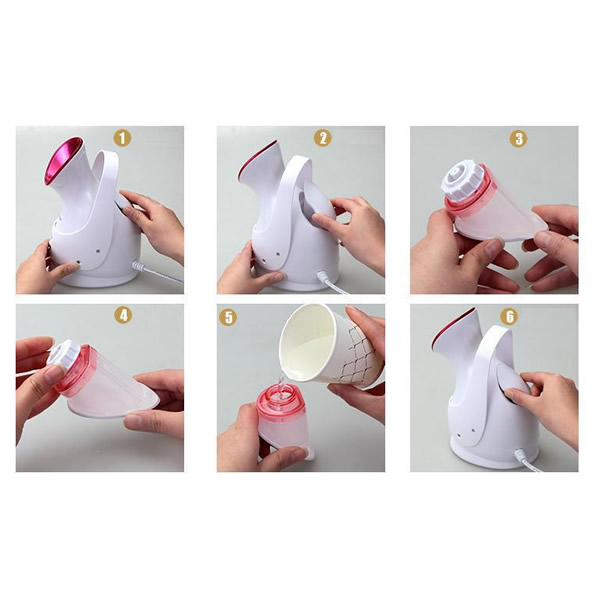 1

2

3

4

5

6