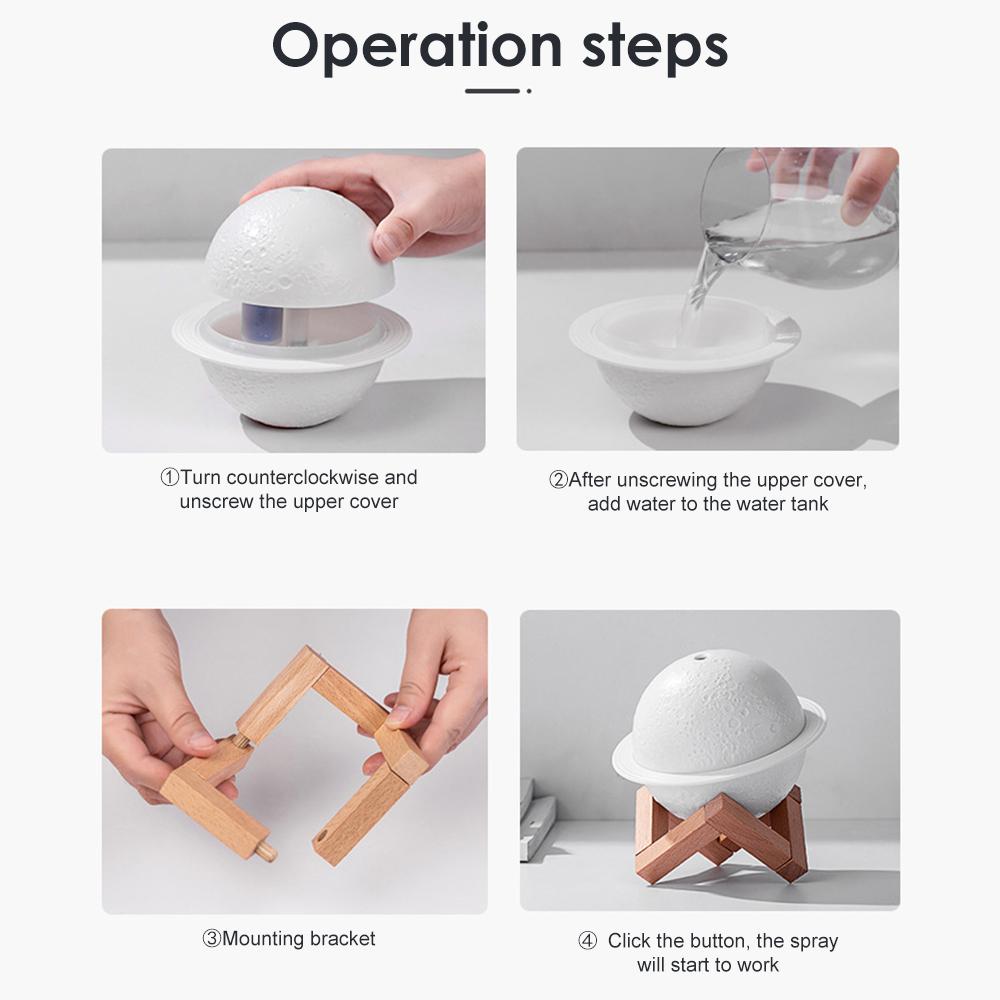 Operation steps

①Turn counterclockwise and unscrew the upper cover

②After unscrewing the upper cover, add water to the water tank

③Mounting bracket

④ Click the button, the spray will start to work