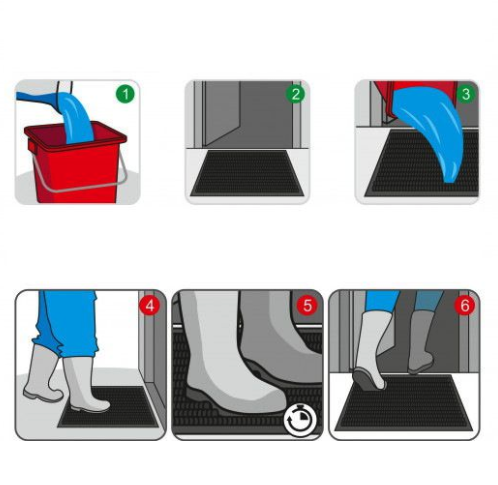 1
2
3
4
5
6