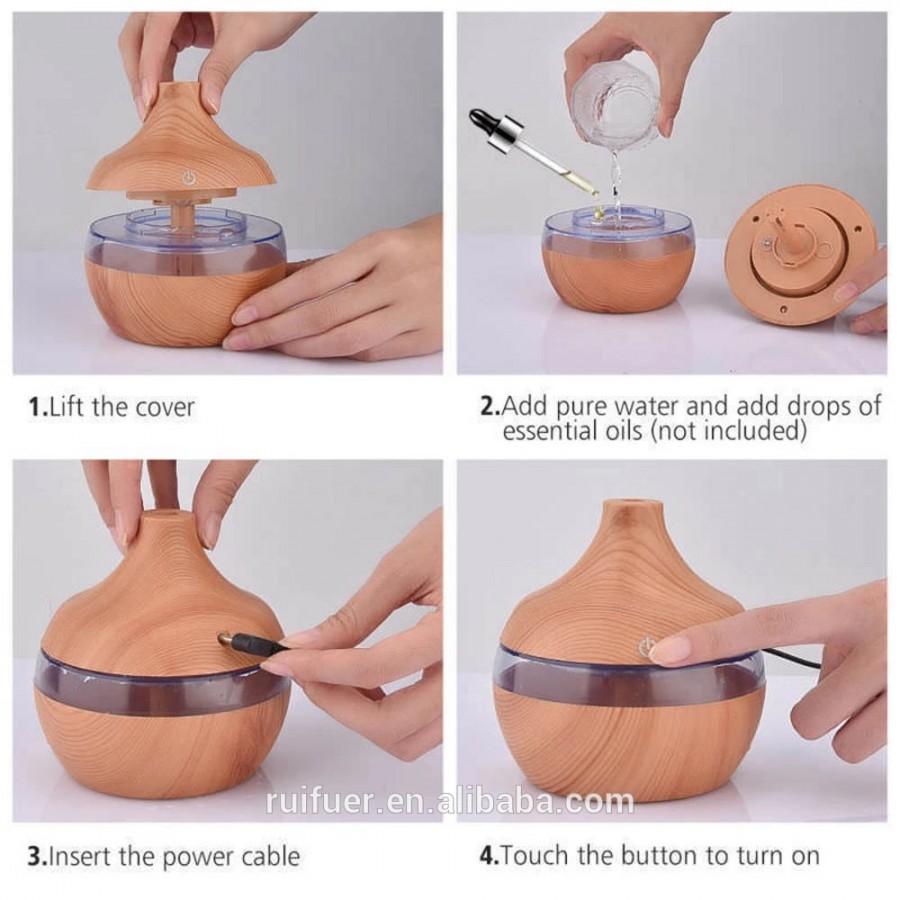 1.Lift the cover

2.Add pure water and add drops of essential oils (not included)

ruifuer.en.alibaba.com

3.Insert the power cable

4.Touch the button to turn on