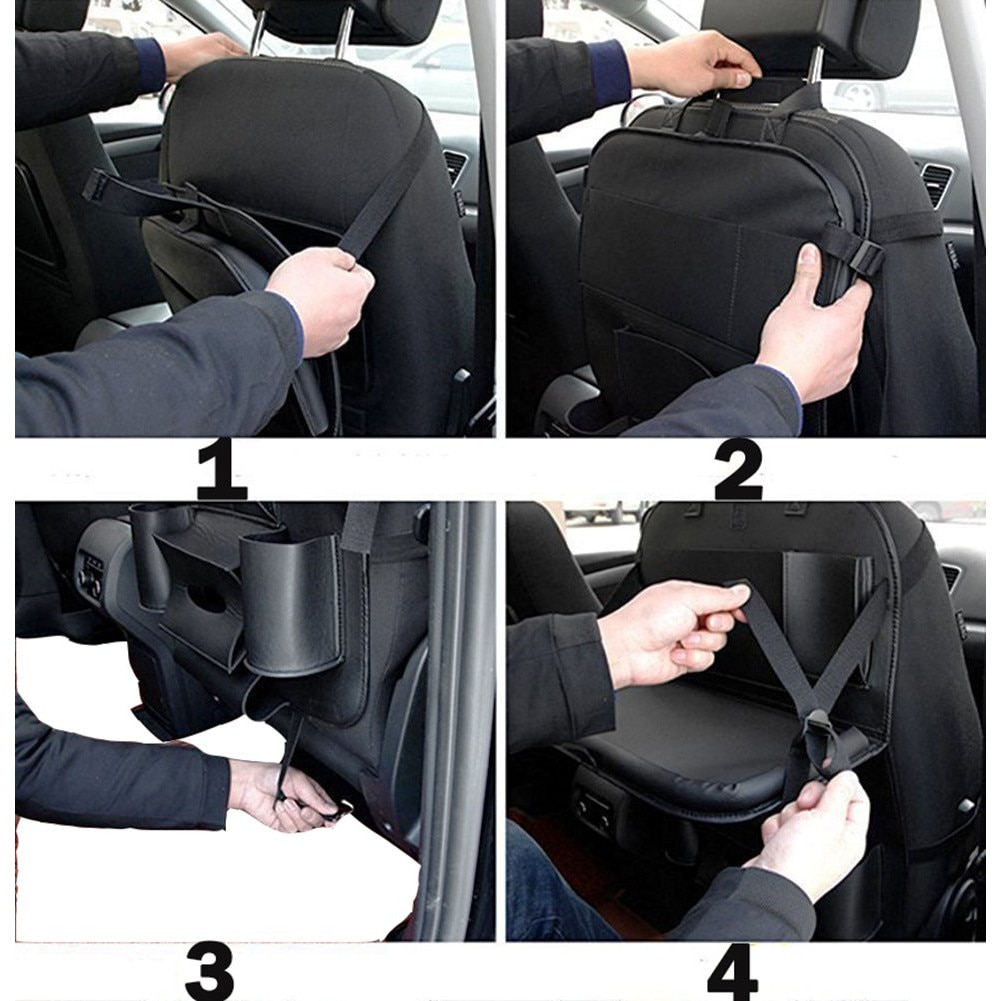 1

2

3

4