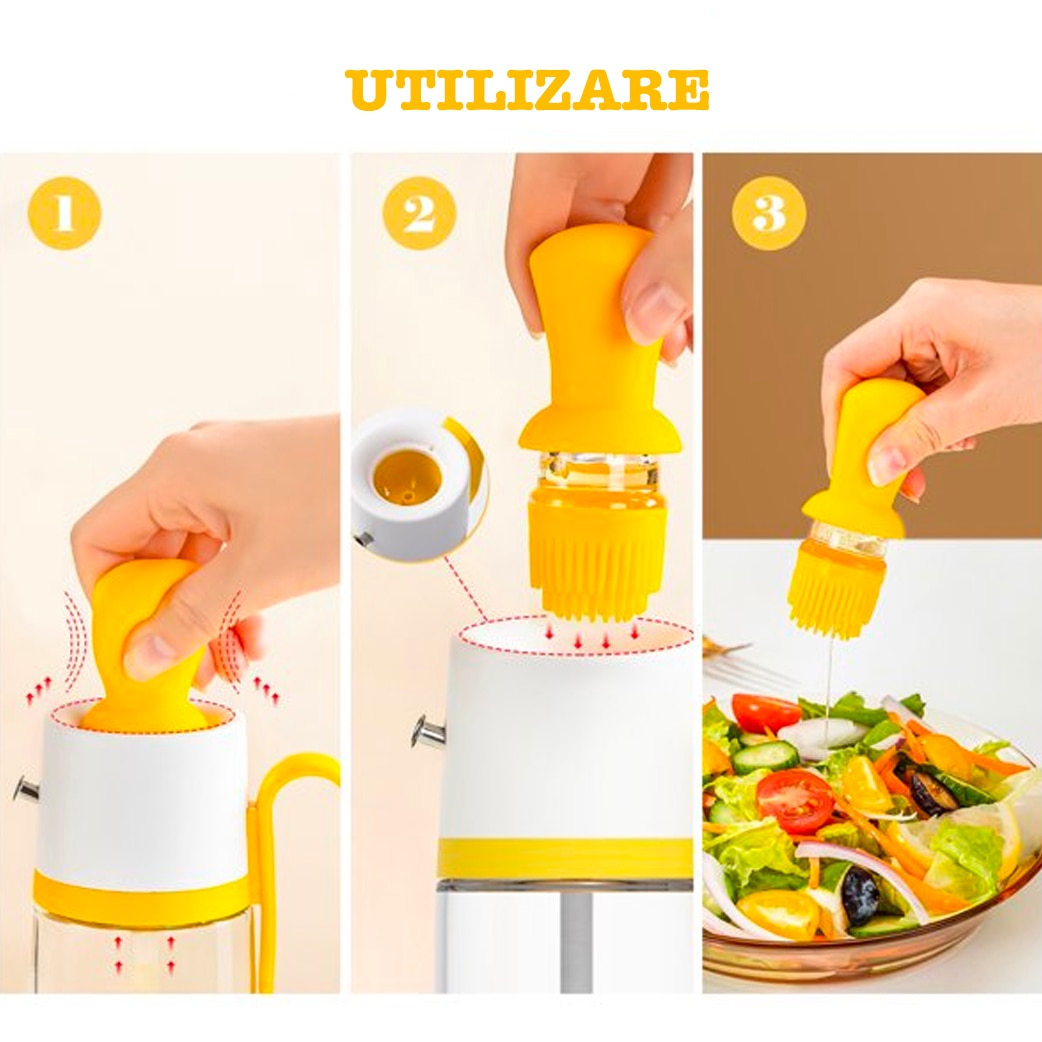 UTILIZARE

1

2

3