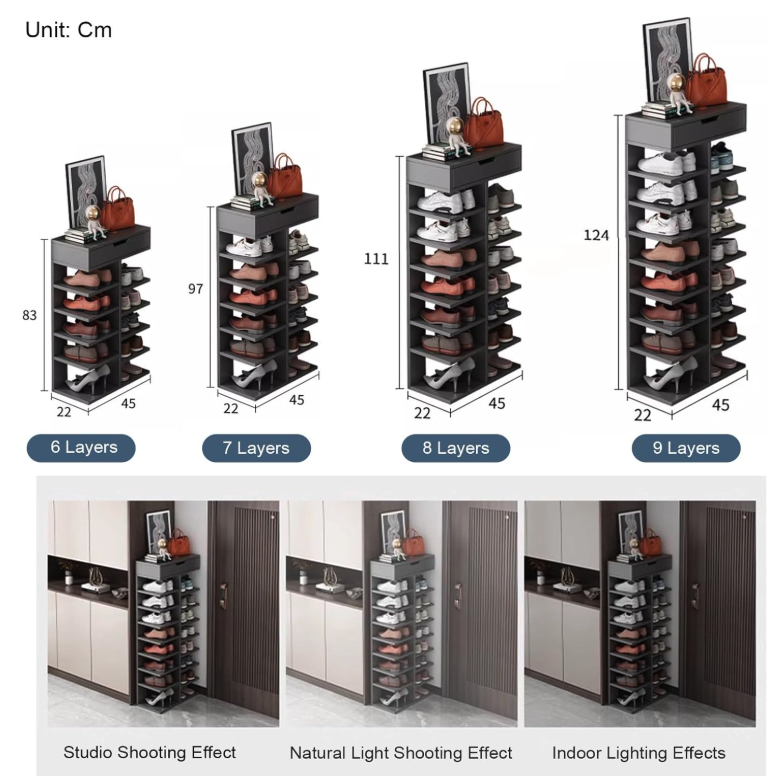 Unit: Cm

83
22
45
6 Layers

97
22
45
7 Layers

111
22
45
8 Layers

124
22
45
9 Layers

Studio Shooting Effect

Natural Light Shooting Effect

Indoor Lighting Effects