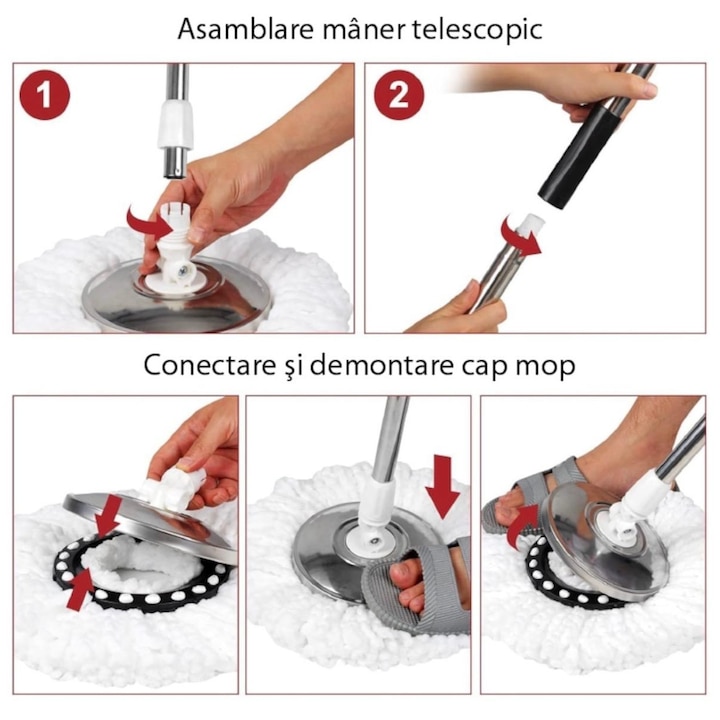 Asamblare mâner telescopic

1

2

Conectare şi demontare cap mop