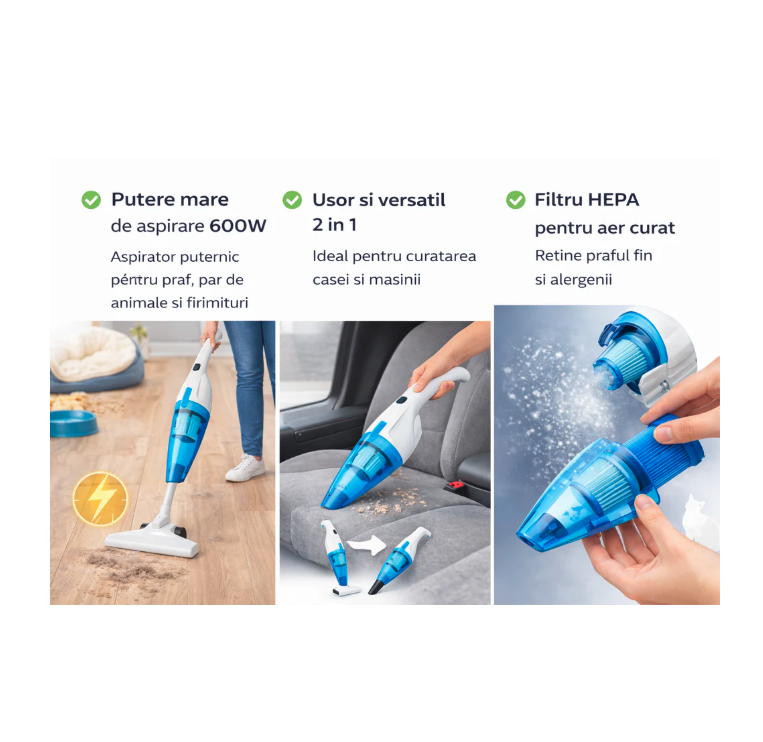 Putere mare
de aspirare 600W
Aspirator puternic péntru praf, par de animale si firimituri

Usor si versatil
2 in 1
Ideal pentru curatarea casei si masinii

Filtru HEPA
pentru aer curat
Retine praful fin si alergenii