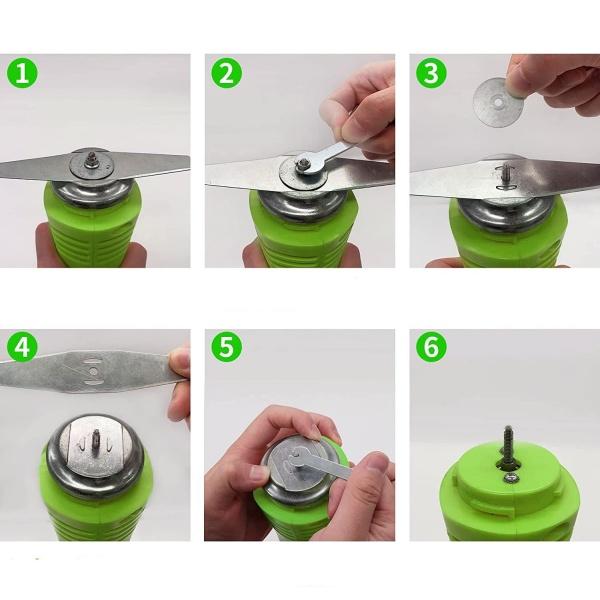 1
2
3
4
5
6