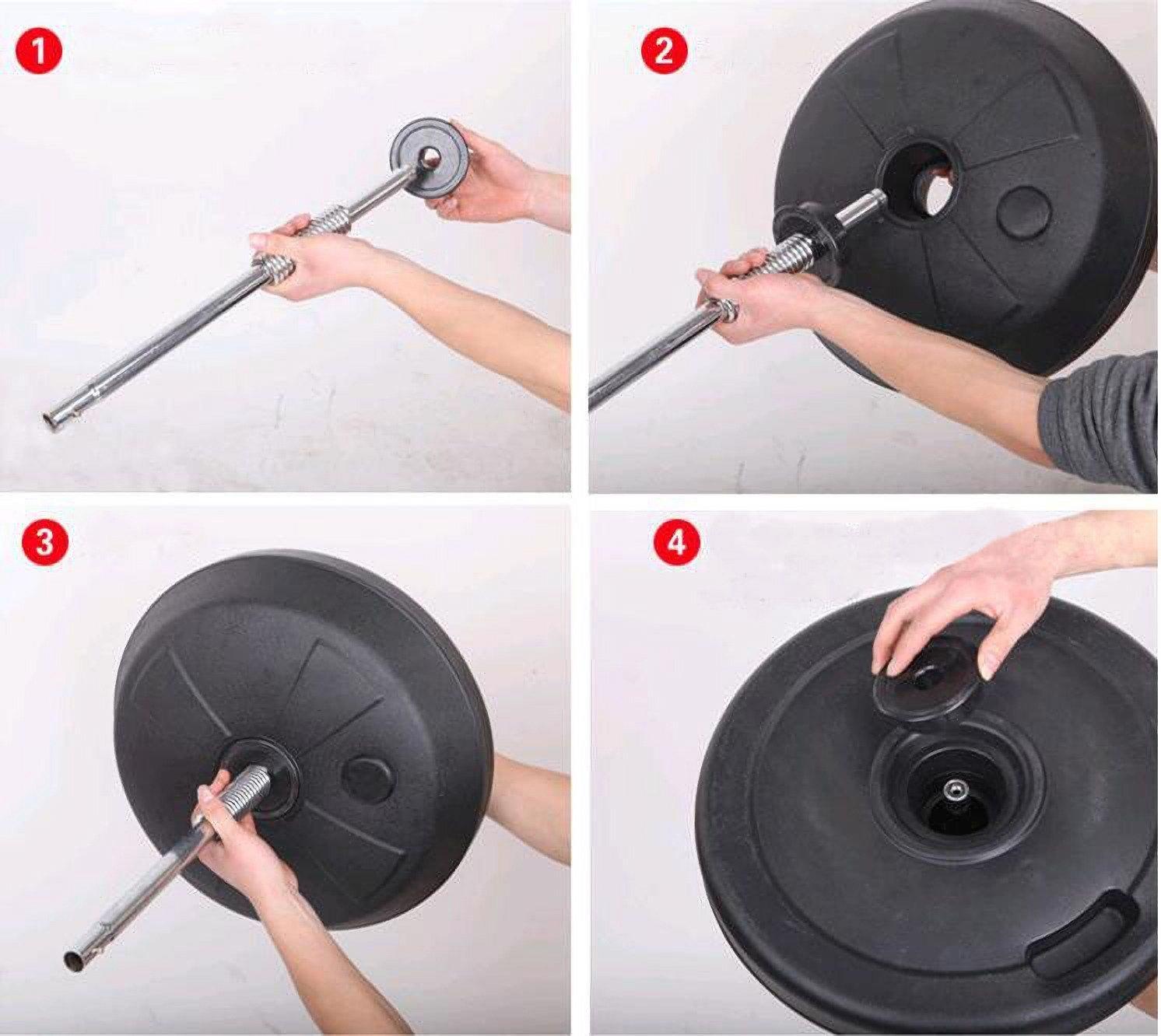 1

2

3

4