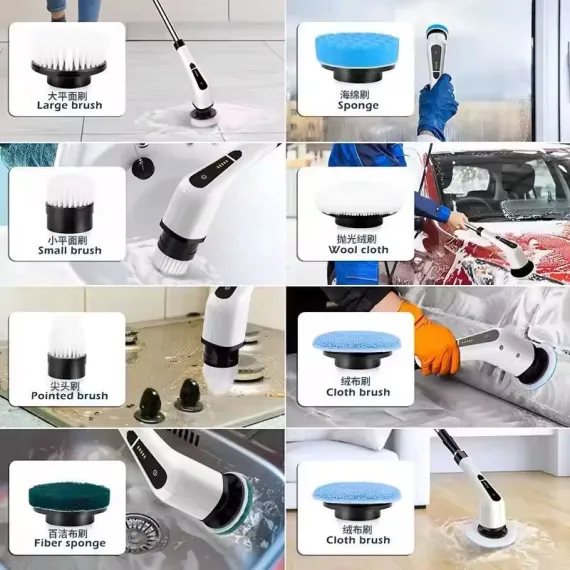 大平面刷
Large brush

海绵刷
Sponge

小平面刷
Small brush

抛光绒刷
Wool cloth

尖头刷
Pointed brush

绒布刷
Cloth brush

百洁布刷
Fiber sponge

绒布刷
Cloth brush